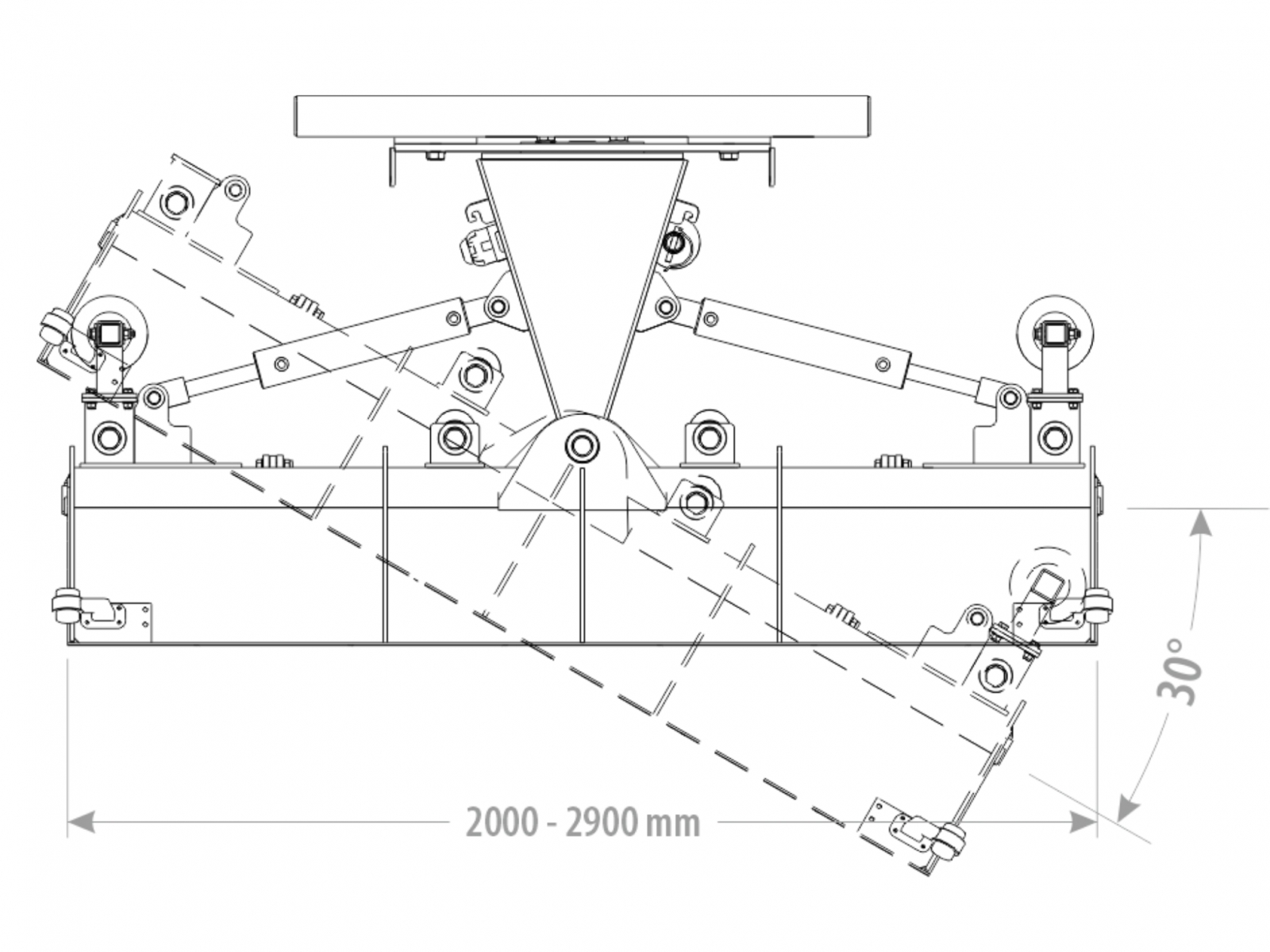 30°

2000 - 2900 mm