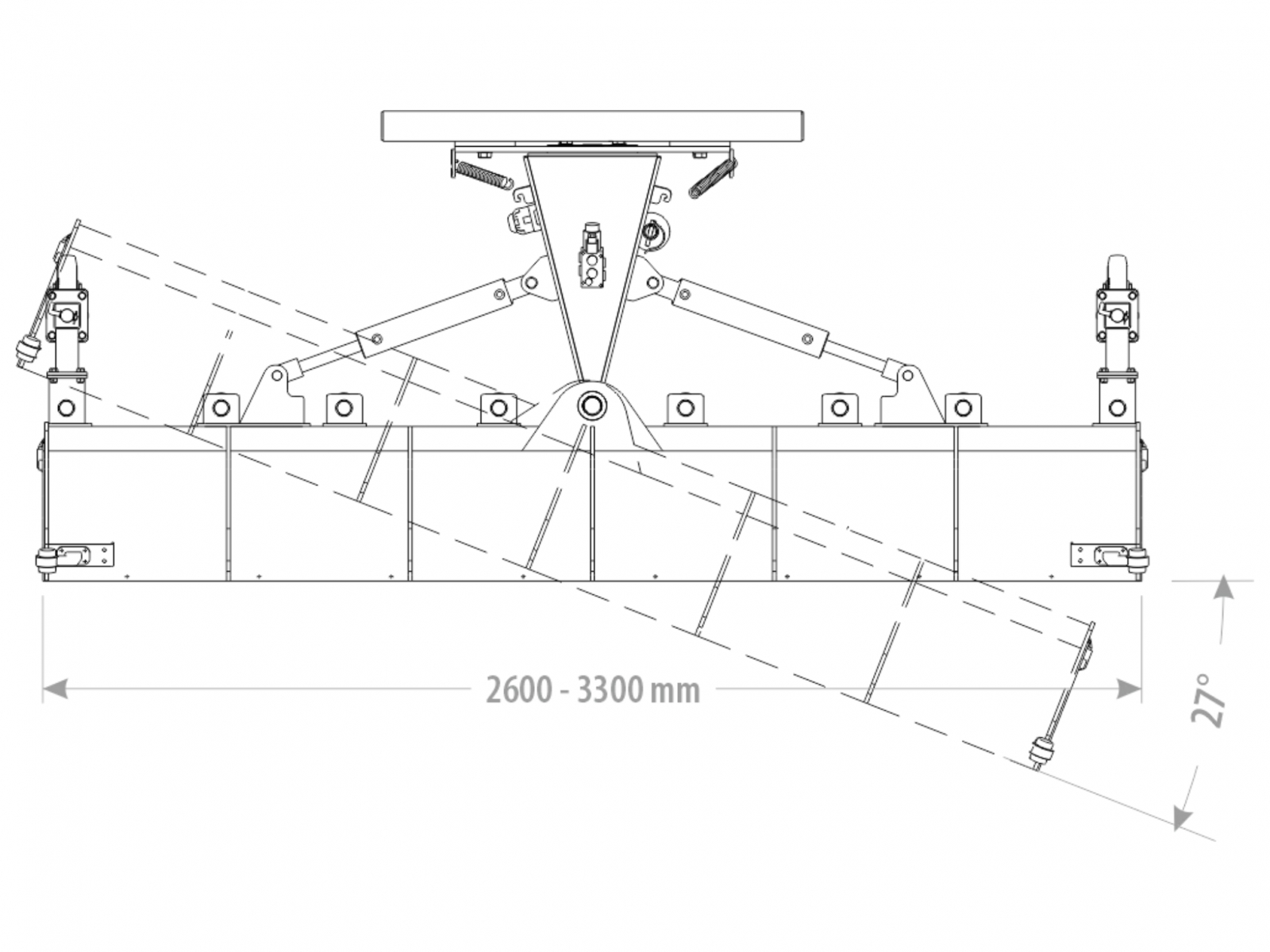 2600 - 3300 mm

27°