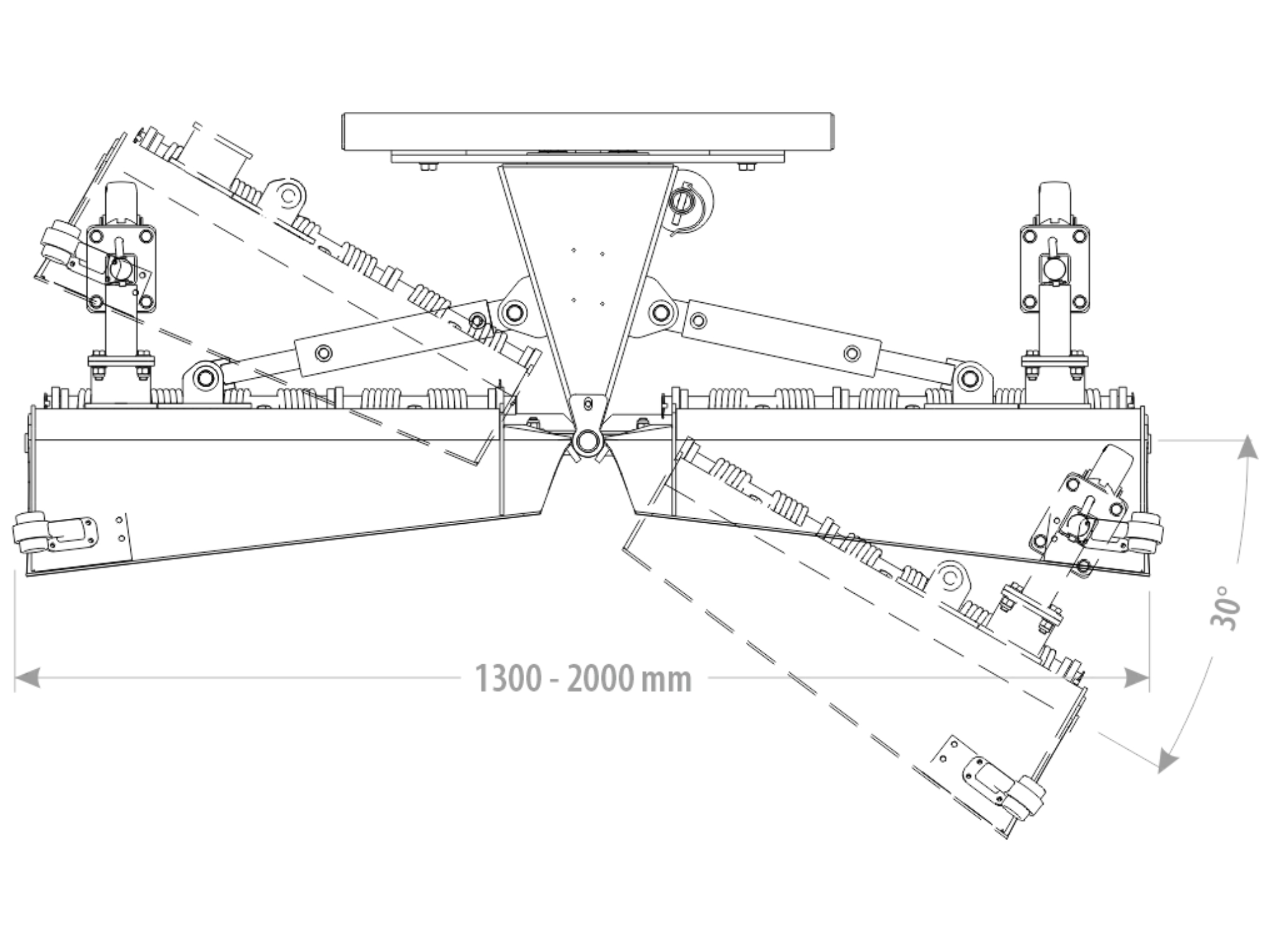 1300 - 2000 mm

30°