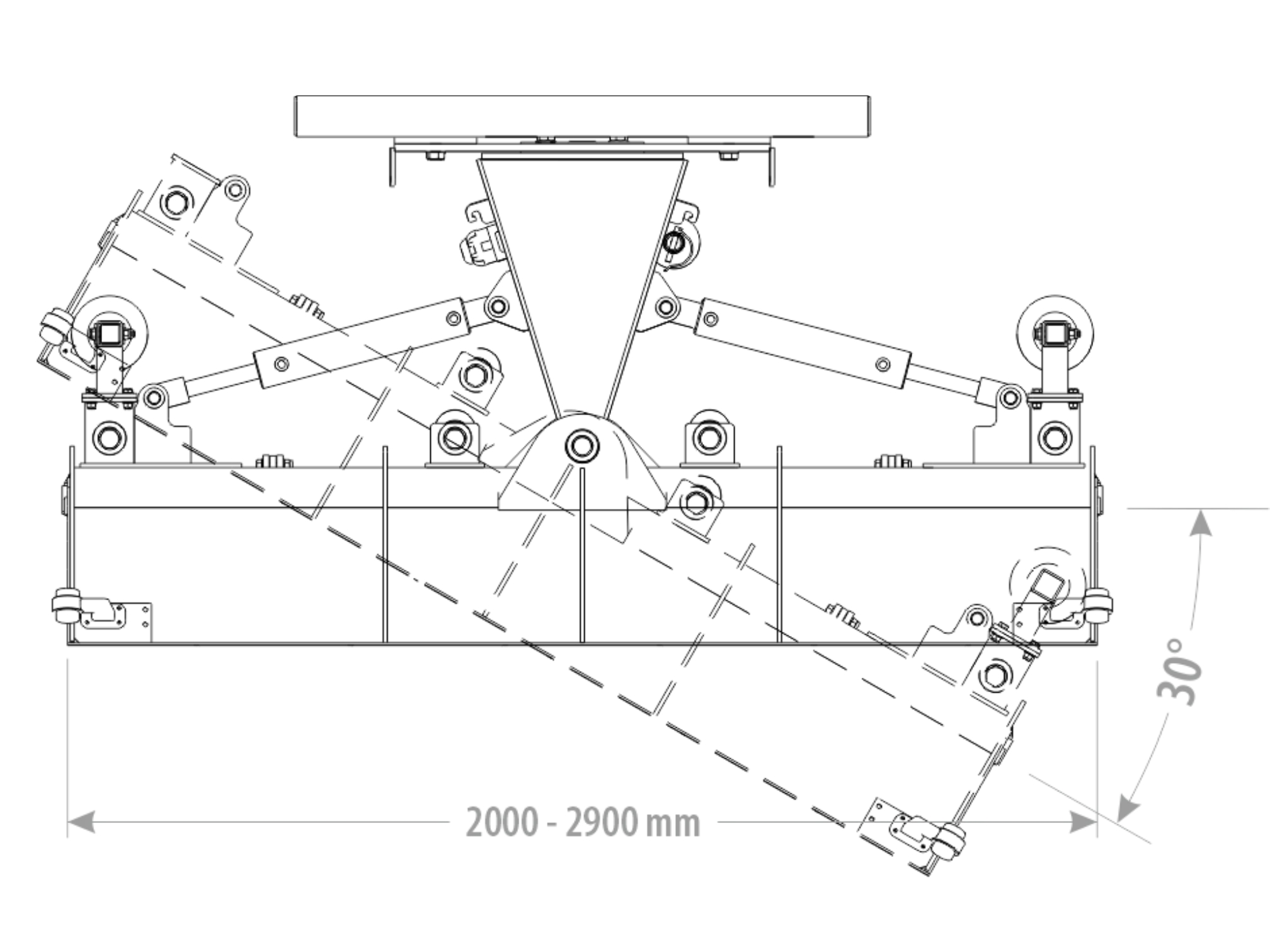 30°

2000 - 2900 mm