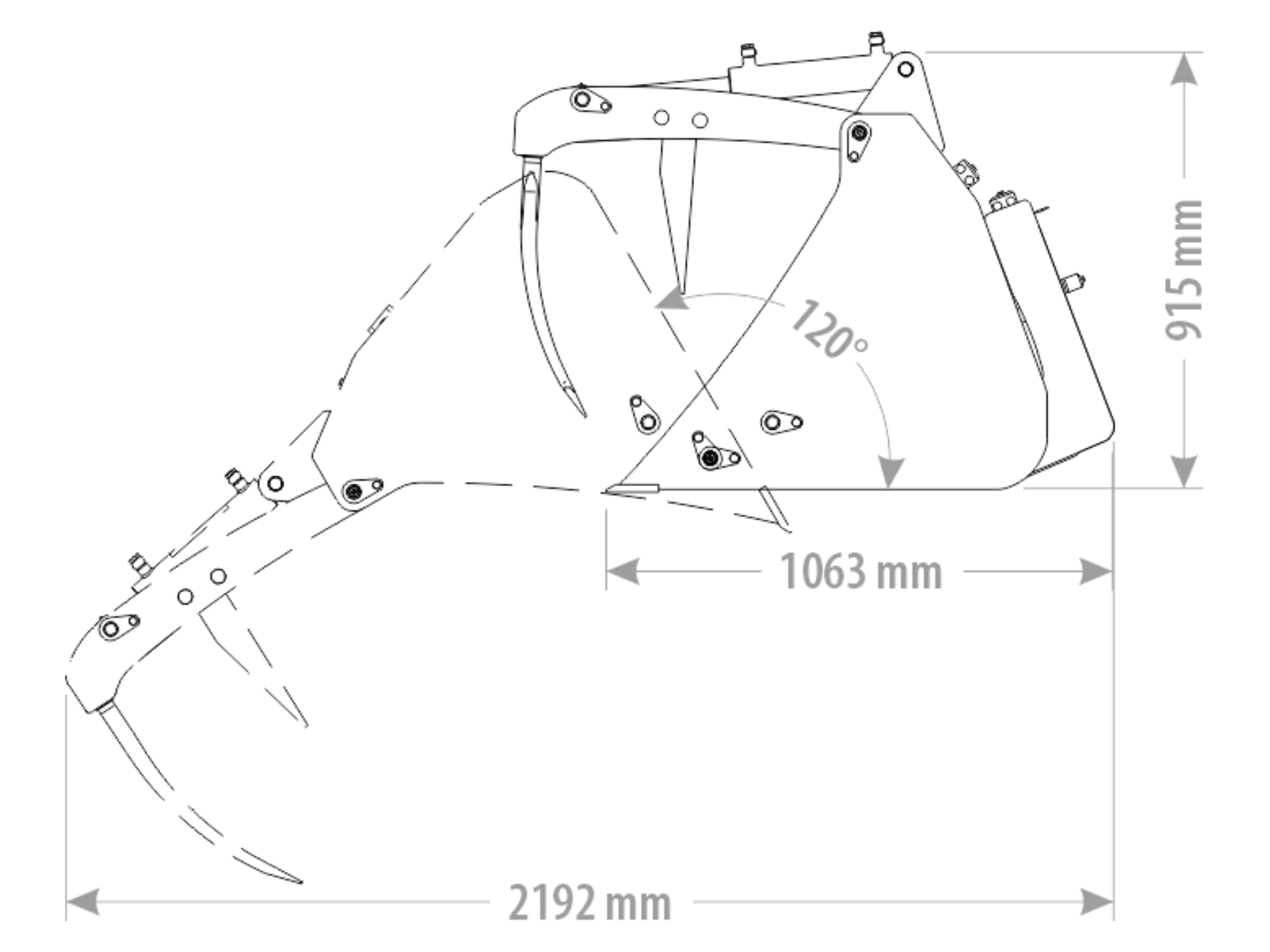 915 mm

120°

1063 mm

2192 mm